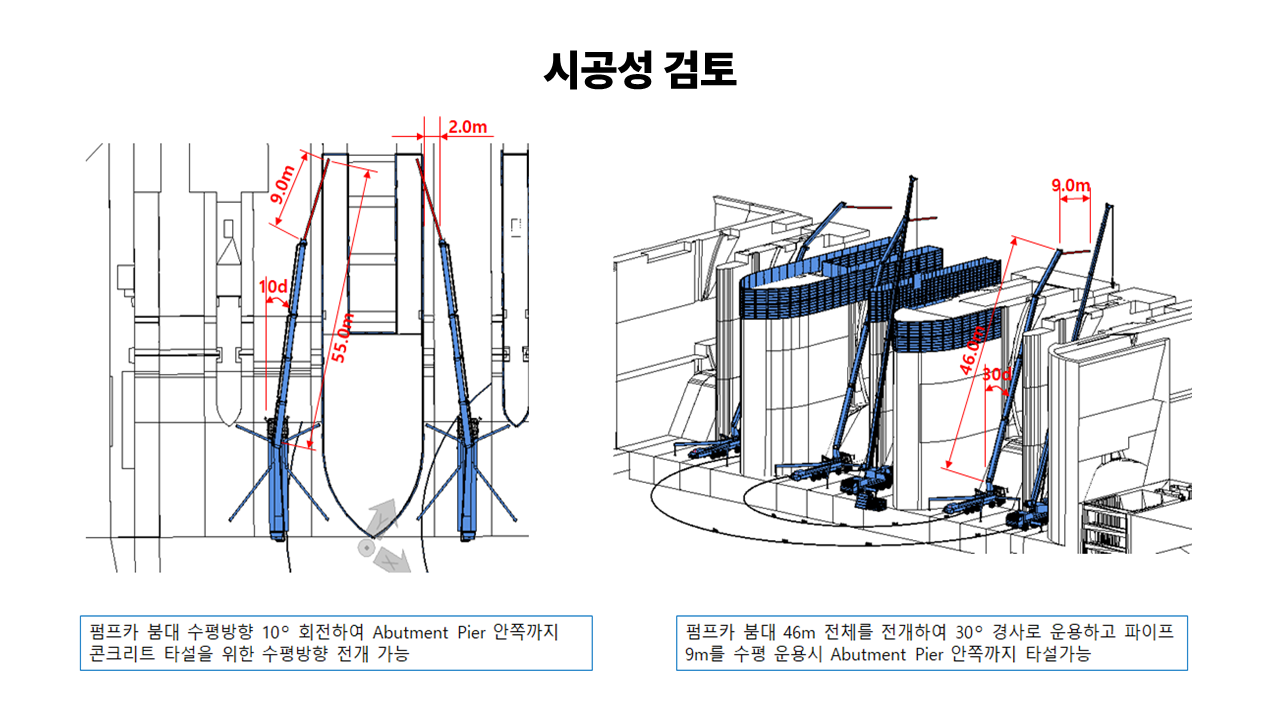 시공성 검토

2.0m
9.0m
10d
55.0m

9.0m
46.0m
30d

펌프카 붐대 수평방향 10° 회전하여 Abutment Pier 안쪽까지 콘크리트 타설을 위한 수평방향 전개 가능

펌프카 붐대 46m 전체를 전개하여 30° 경사로 운용하고 파이프 9m를 수평 운용시 Abutment Pier 안쪽까지 타설가능